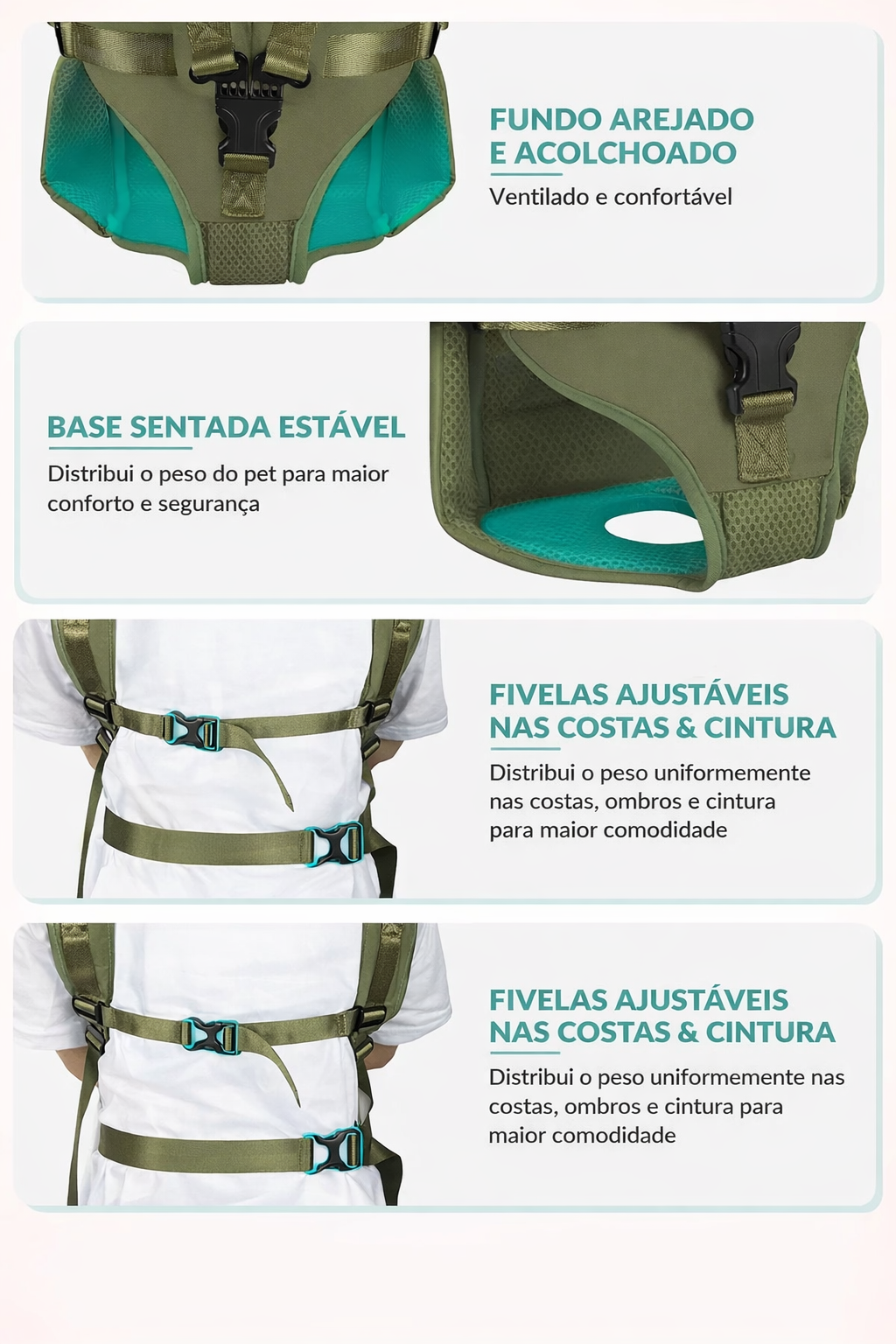 FUNDO AREJADO E ACOLCHOADO

Ventilado e confortável

BASE SENTADA ESTÁVEL

Distribui o peso do pet para maior conforto e segurança

FIVELAS AJUSTÁVEIS NAS COSTAS & CINTURA

Distribui o peso uniformemente nas costas, ombros e cintura para maior comodidade

FIVELAS AJUSTÁVEIS NAS COSTAS & CINTURA

Distribui o peso uniformemente nas costas, ombros e cintura para maior comodidade